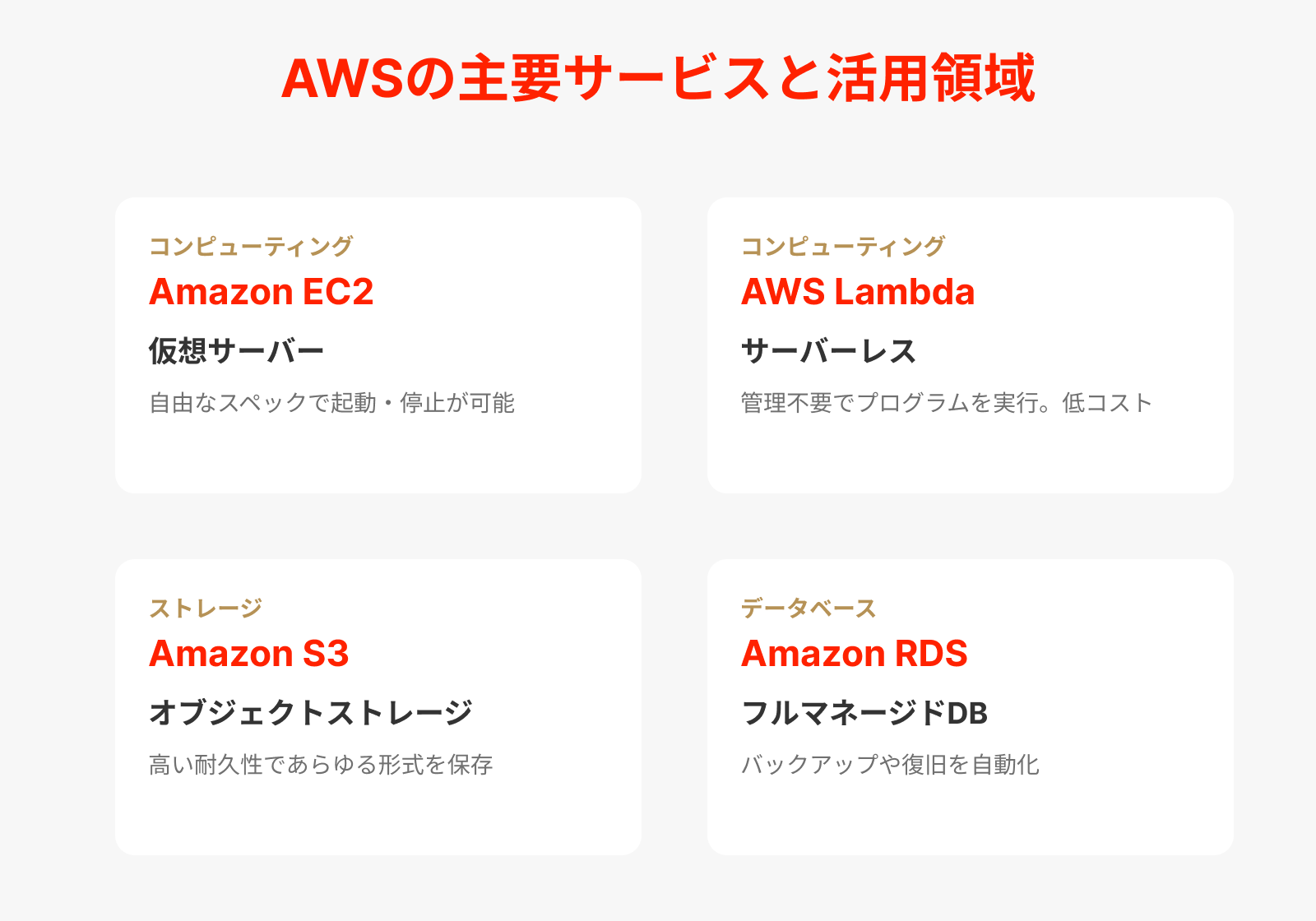 AWSの主要サービスと活用領域

コンピューティング
Amazon EC2
仮想サーバー
自由なスペックで起動・停止が可能

コンピューティング
AWS Lambda
サーバーレス
管理不要でプログラムを実行。低コスト

ストレージ
Amazon S3
オブジェクトストレージ
高い耐久性であらゆる形式を保存

データベース
Amazon RDS
フルマネージドDB
バックアップや復旧を自動化