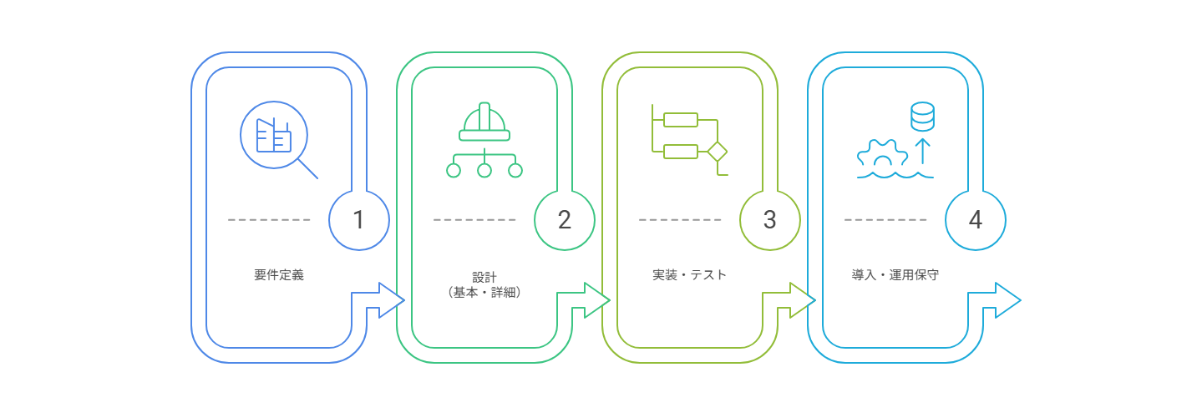 1

要件定義

2

設計
（基本・詳細）

3

実装・テスト

4

導入・運用保守